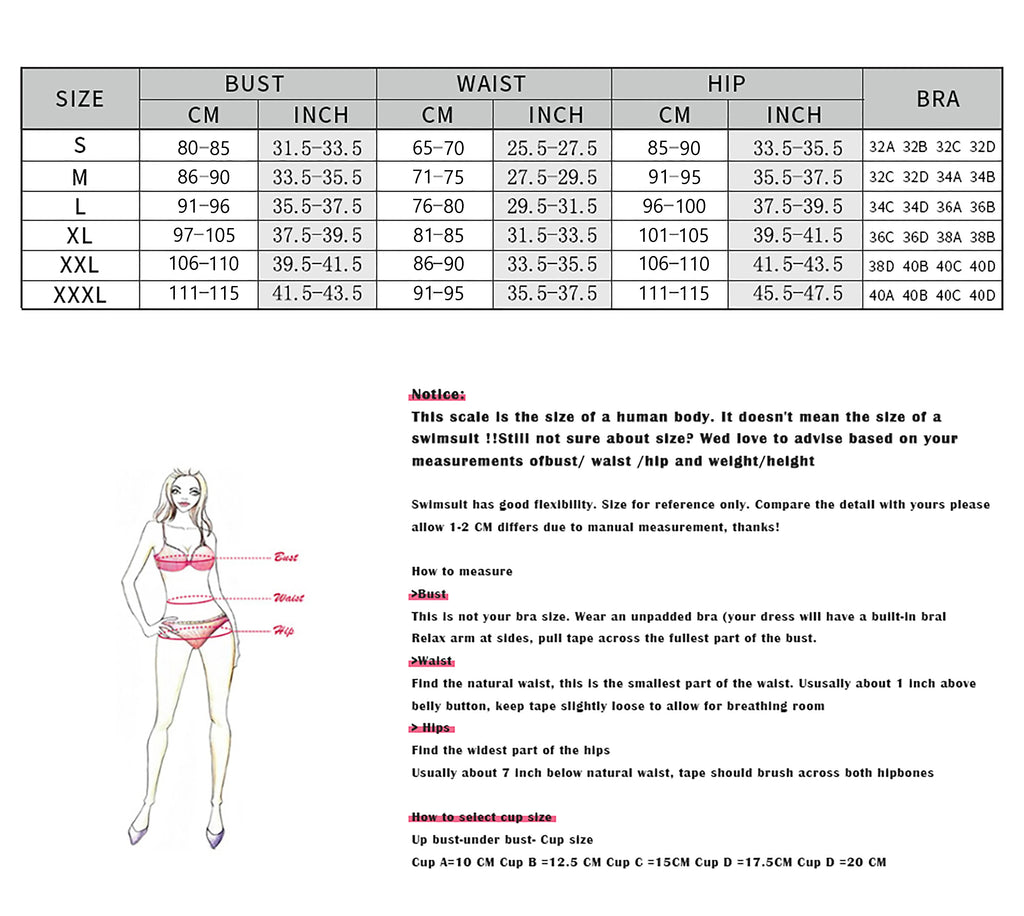 | SIZE | BUST CM | BUST INCH | WAIST CM | WAIST INCH | HIP CM | HIP INCH | BRA |
|---|---|---|---|---|---|---|---|
| S | 80-85 | 31.5-33.5 | 65-70 | 25.5-27.5 | 85-90 | 33.5-35.5 | 32A 32B 32C 32D |
| M | 86-90 | 33.5-35.5 | 71-75 | 27.5-29.5 | 91-95 | 35.5-37.5 | 32C 32D 34A 34B |
| L | 91-96 | 35.5-37.5 | 76-80 | 29.5-31.5 | 96-100 | 37.5-39.5 | 34C 34D 36A 36B |
| XL | 97-105 | 37.5-39.5 | 81-85 | 31.5-33.5 | 101-105 | 39.5-41.5 | 36C 36D 38A 38B |
| XXL | 106-110 | 39.5-41.5 | 86-90 | 33.5-35.5 | 106-110 | 41.5-43.5 | 38D 40B 40C 40D |
| XXXL | 111-115 | 41.5-43.5 | 91-95 | 35.5-37.5 | 111-115 | 45.5-47.5 | 40A 40B 40C 40D |

Bust
Waist
Hip

Notice:
This scale is the size of a human body. It doesn't mean the size of a swimsuit !!Still not sure about size? Wed love to advise based on your measurements ofbust/ waist /hip and weight/height

Swimsuit has good flexibility. Size for reference only. Compare the detail with yours please allow 1-2 CM differs due to manual measurement, thanks!

How to measure
>Bust
This is not your bra size. Wear an unpadded bra (your dress will have a built-in bral
Relax arm at sides, pull tape across the fullest part of the bust.
>Waist
Find the natural waist, this is the smallest part of the waist. Ususally about 1 inch above belly button, keep tape slightly loose to allow for breathing room
> Hips
Find the widest part of the hips
Usually about 7 inch below natural waist, tape should brush across both hipbones

How to select cup size
Up bust-under bust- Cup size
Cup A=10 CM Cup B =12.5 CM Cup C =15CM Cup D =17.5CM Cup D =20 CM